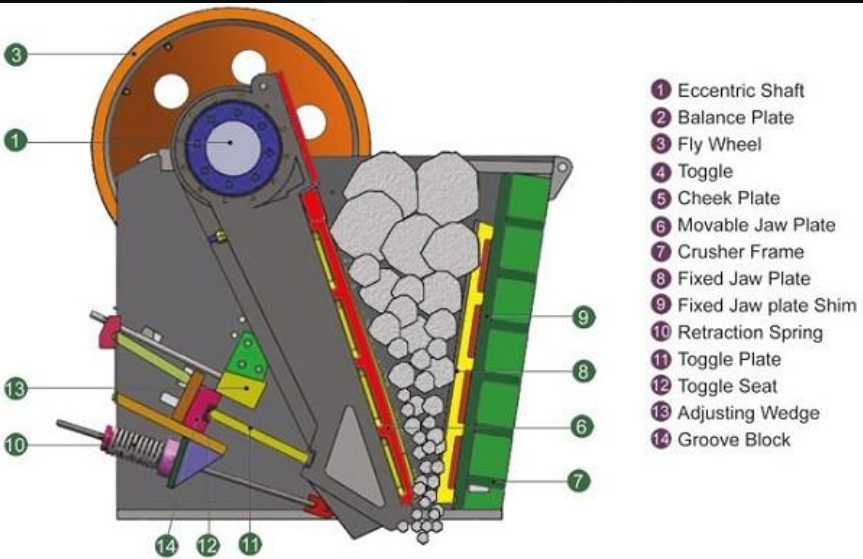 3
1
13
10
14
12
11
9
8
6
7

1 Eccentric Shaft
2 Balance Plate
3 Fly Wheel
4 Toggle
5 Cheek Plate
6 Movable Jaw Plate
7 Crusher Frame
8 Fixed Jaw Plate
9 Fixed Jaw plate Shim
10 Retraction Spring
11 Toggle Plate
12 Toggle Seat
13 Adjusting Wedge
14 Groove Block